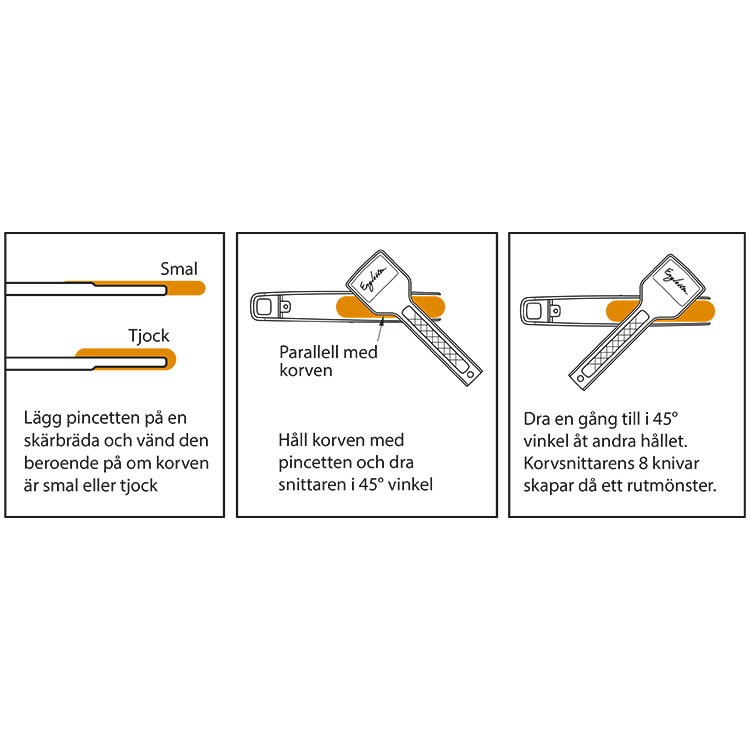 Smal

Tjock

Lägg pincetten på en skärbräda och vänd den beroende på om korven är smal eller tjock

Engholm

Parallell med korven

Håll korven med pincetten och dra snittaren i 45° vinkel

Engholm

Dra en gång till i 45° vinkel åt andra hållet. Korvsnittarens 8 knivar skapar då ett rutmönster.